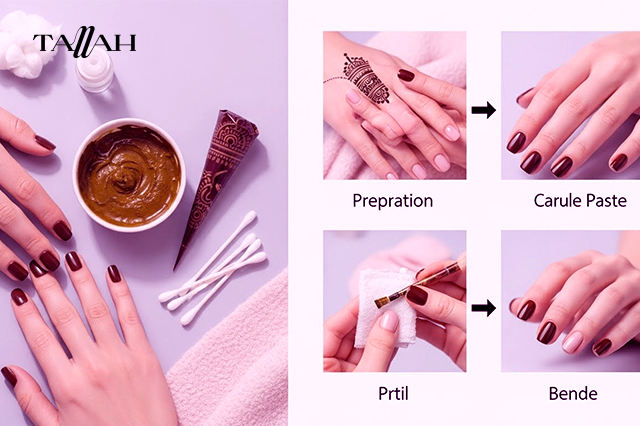 TALLAH

Prepration

Carule Paste

Prtil

Bende